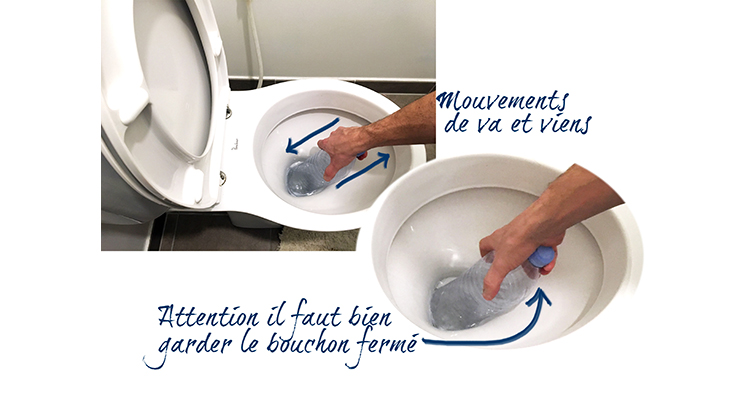 Mouvements de va et viens

Attention il faut bien garder le bouchon fermé